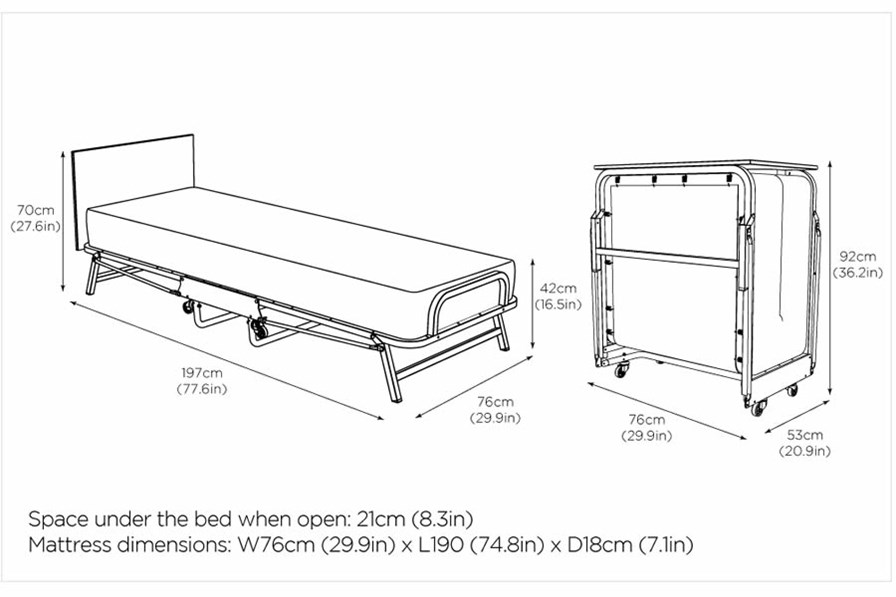 70cm
(27.6in)

42cm
(16.5in)

197cm
(77.6in)

76cm
(29.9in)

92cm
(36.2in)

76cm
(29.9in)

53cm
(20.9in)

Space under the bed when open: 21cm (8.3in)
Mattress dimensions: W76cm (29.9in) x L190 (74.8in) x D18cm (7.1in)